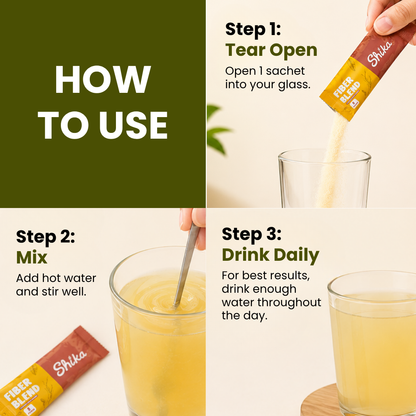 HOW TO USE

Step 1:
Tear Open
Open 1 sachet into your glass.

Shika
FIBER BLEND

Step 2:
Mix
Add hot water and stir well.

Shika
FIBER BLEND

Step 3:
Drink Daily
For best results, drink enough water throughout the day.